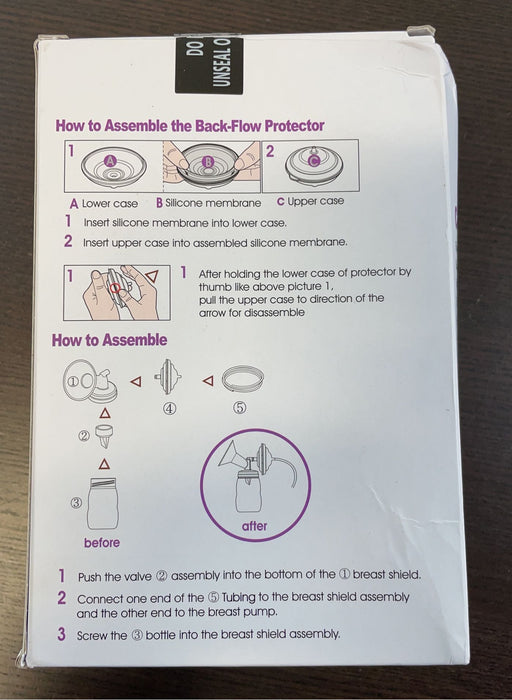 DO
UNSEAL O

How to Assemble the Back-Flow Protector

1 A B 2 C

A Lower case B Silicone membrane C Upper case

1 Insert silicone membrane into lower case.

2 Insert upper case into assembled silicone membrane.

1

1 After holding the lower case of protector by thumb like above picture 1, pull the upper case to direction of the arrow for disassemble

How to Assemble

①

④

⑤

②

③

before

after

1 Push the valve ② assembly into the bottom of the ① breast shield.

2 Connect one end of the ⑤ Tubing to the breast shield assembly and the other end to the breast pump.

3 Screw the ③ bottle into the breast shield assembly.