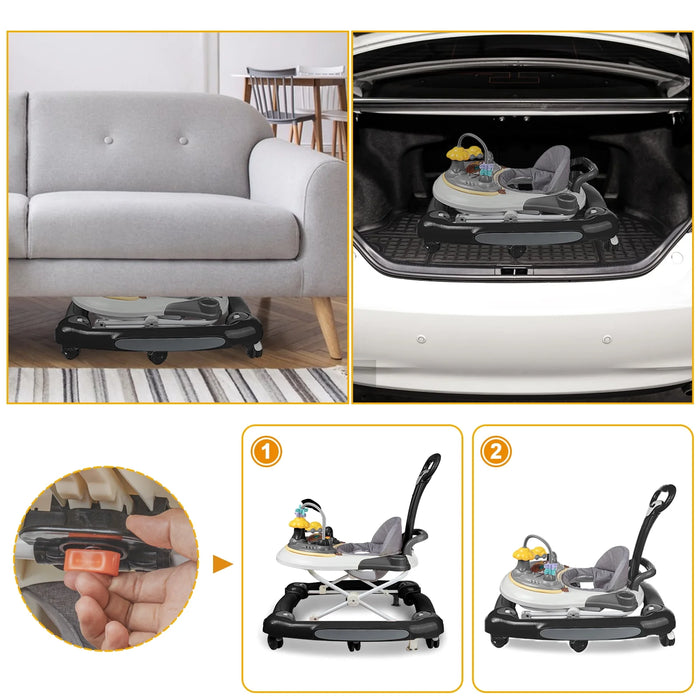 1

2