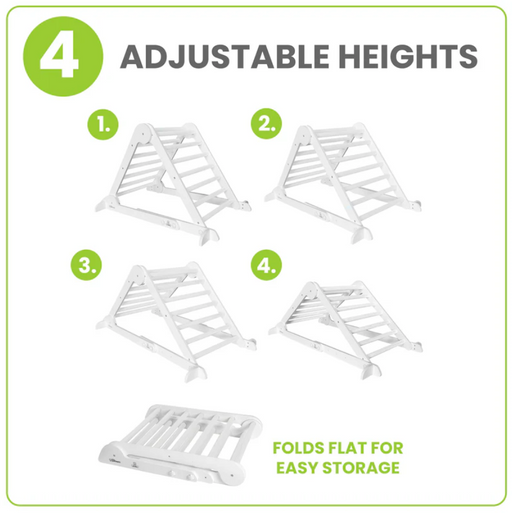 4 ADJUSTABLE HEIGHTS

1.

2.

3.

4.

FOLDS FLAT FOR EASY STORAGE