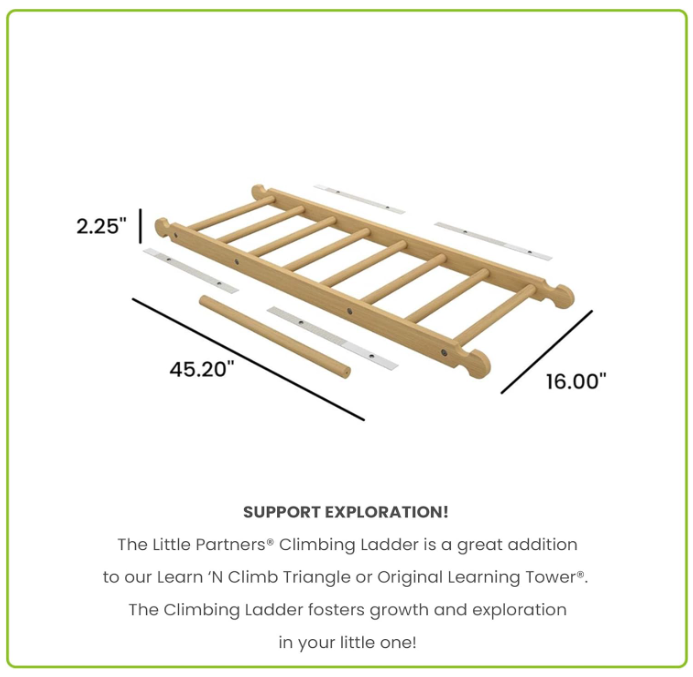 2.25"

45.20"

16.00"

SUPPORT EXPLORATION!

The Little Partners® Climbing Ladder is a great addition to our Learn 'N Climb Triangle or Original Learning Tower®. The Climbing Ladder fosters growth and exploration in your little one!