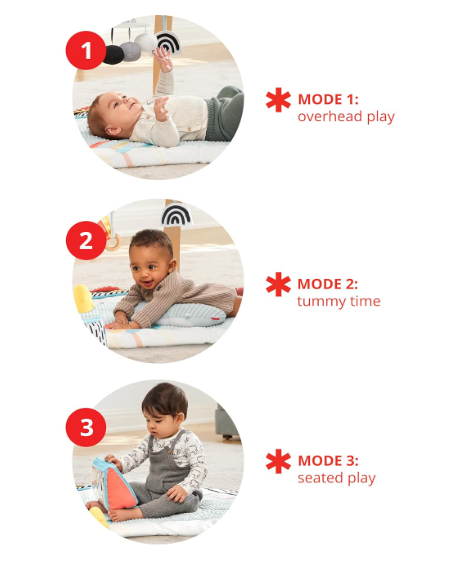 1

MODE 1:
overhead play

2

MODE 2:
tummy time

3

MODE 3:
seated play