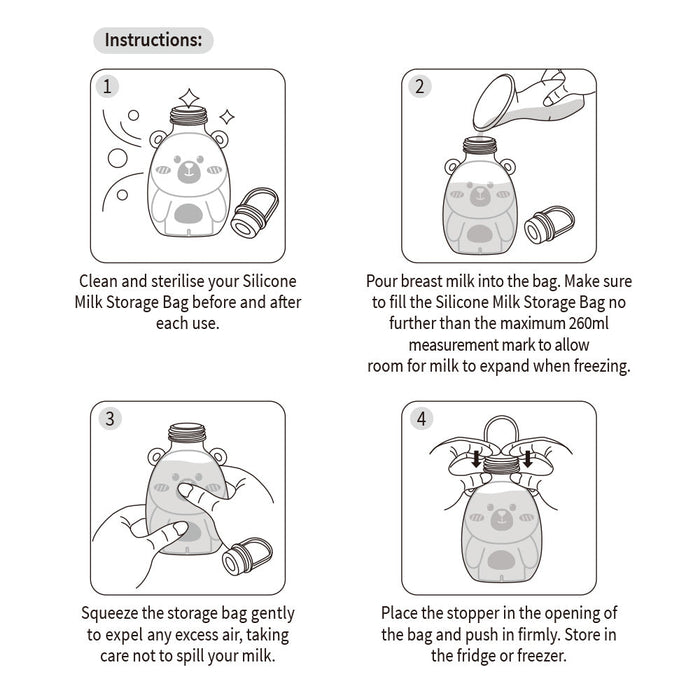 Instructions:

1

Clean and sterilise your Silicone Milk Storage Bag before and after each use.

2

Pour breast milk into the bag. Make sure to fill the Silicone Milk Storage Bag no further than the maximum 260ml measurement mark to allow room for milk to expand when freezing.

3

Squeeze the storage bag gently to expel any excess air, taking care not to spill your milk.

4

Place the stopper in the opening of the bag and push in firmly. Store in the fridge or freezer.