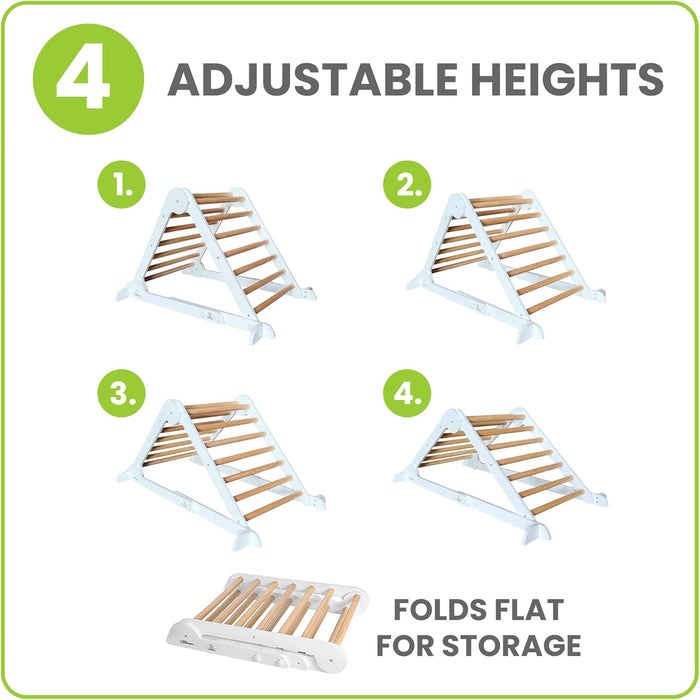 4 ADJUSTABLE HEIGHTS

1.

2.

3.

4.

FOLDS FLAT FOR STORAGE